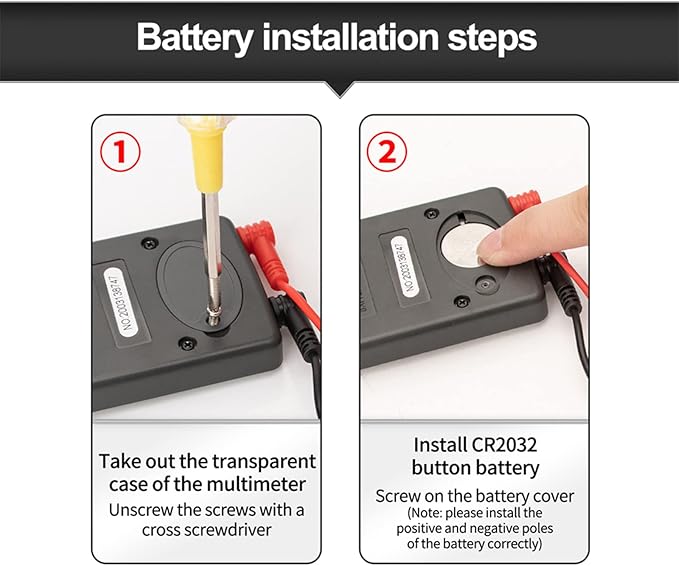 Battery installation steps

1

NO:2003138747

Take out the transparent case of the multimeter
Unscrew the screws with a cross screwdriver

2

NO:2003138747

Install CR2032 button battery
Screw on the battery cover
(Note: please install the positive and negative poles of the battery correctly)