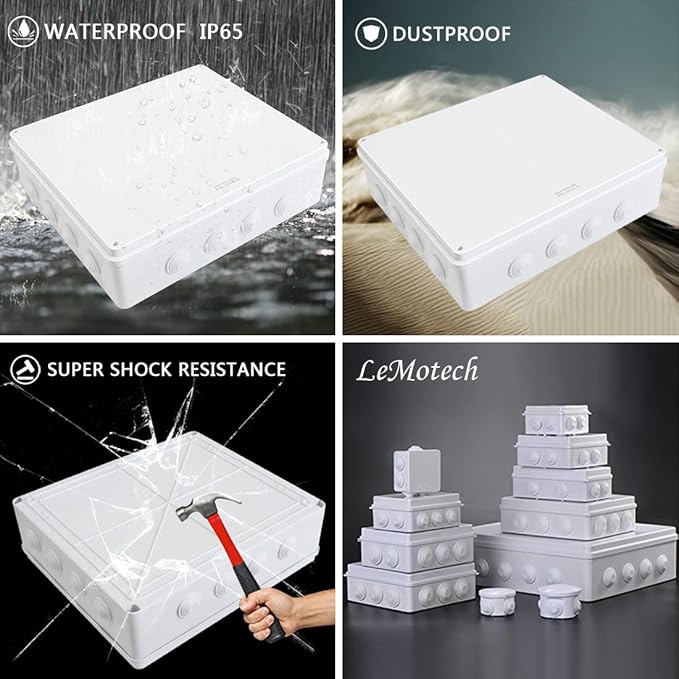 WATERPROOF IP65

DUSTPROOF

SUPER SHOCK RESISTANCE

LeMotech