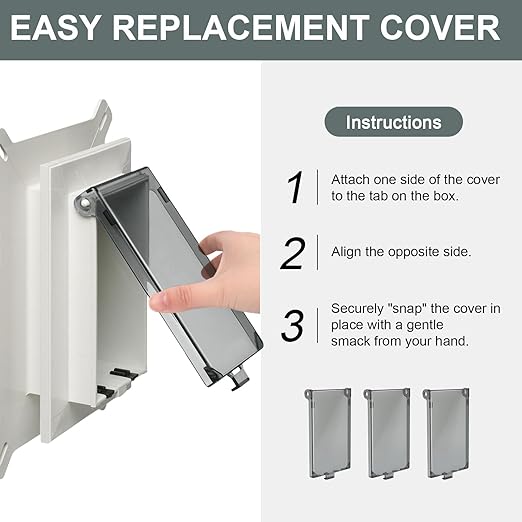 EASY REPLACEMENT COVER

Instructions

1 Attach one side of the cover to the tab on the box.

2 Align the opposite side.

3 Securely "snap" the cover in place with a gentle smack from your hand.