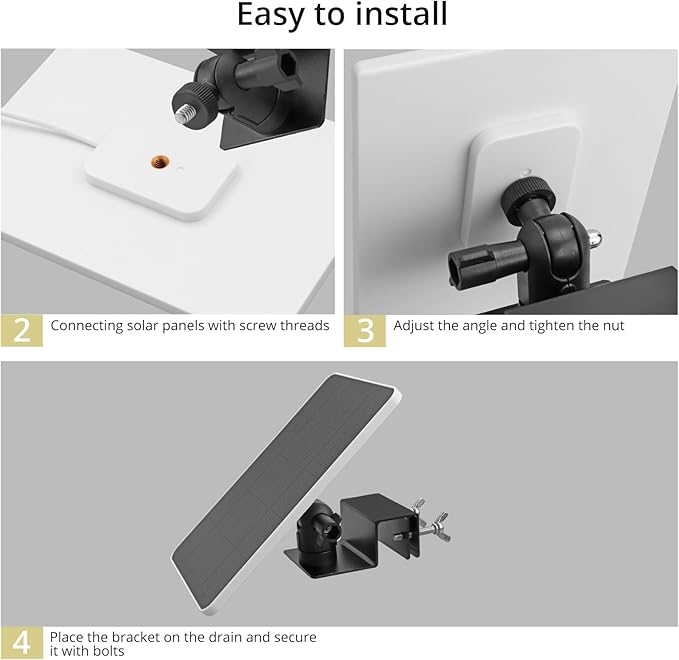 Easy to install

2 Connecting solar panels with screw threads

3 Adjust the angle and tighten the nut

4 Place the bracket on the drain and secure it with bolts