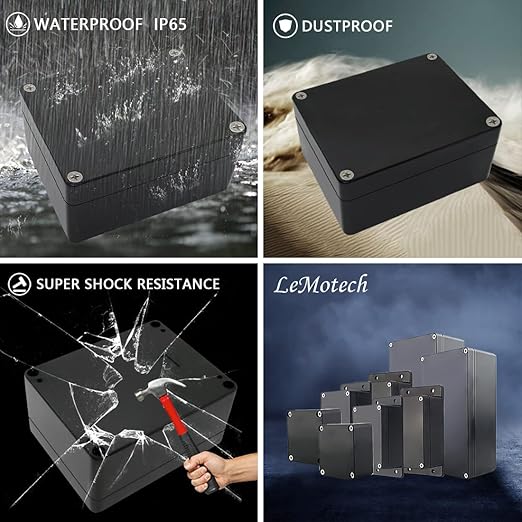 WATERPROOF IP65

DUSTPROOF

SUPER SHOCK RESISTANCE

LeMotech