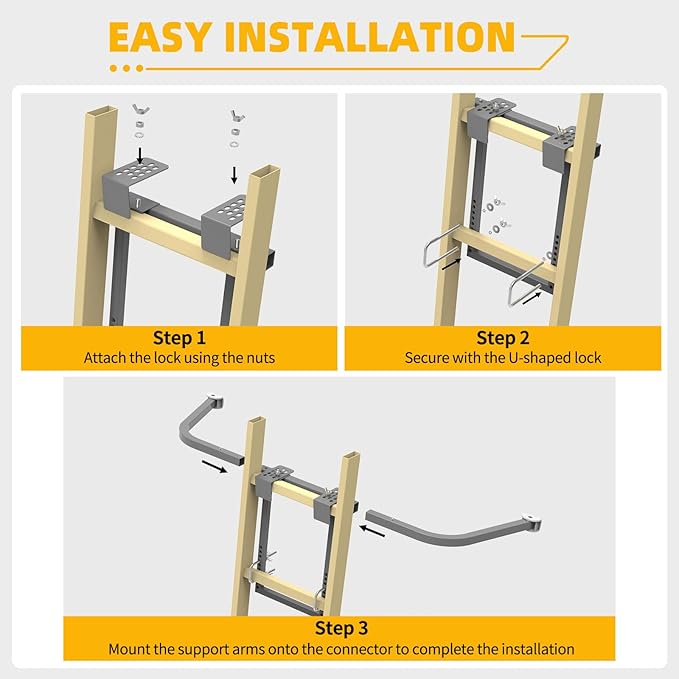 EASY INSTALLATION

Step 1
Attach the lock using the nuts

Step 2
Secure with the U-shaped lock

Step 3
Mount the support arms onto the connector to complete the installation