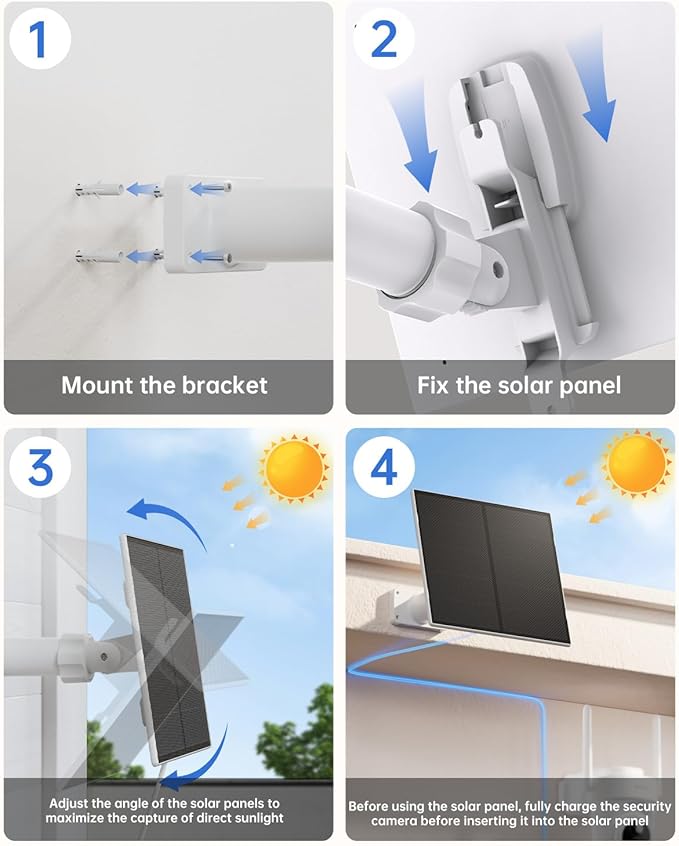 1

Mount the bracket

2

Fix the solar panel

3

Adjust the angle of the solar panels to maximize the capture of direct sunlight

4

Before using the solar panel, fully charge the security camera before inserting it into the solar panel