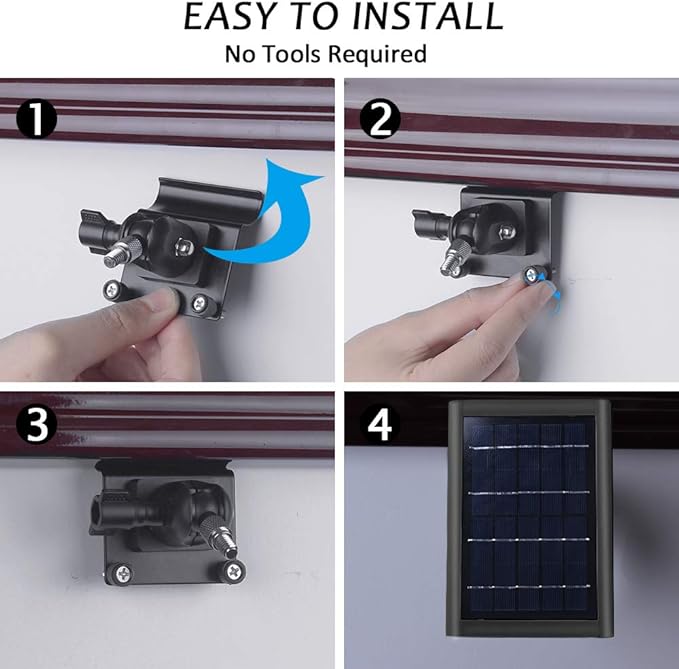 EASY TO INSTALL
No Tools Required

1

2

3

4