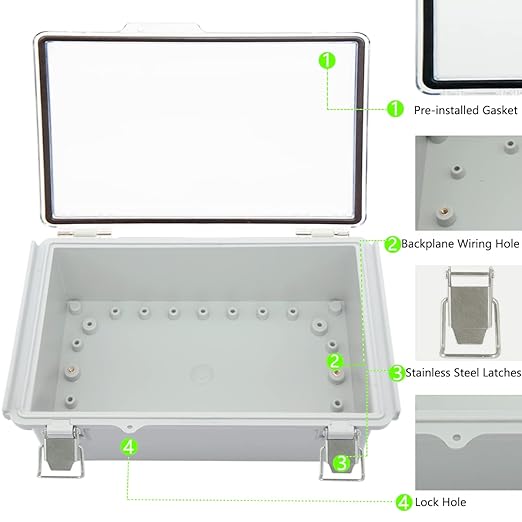 1

1 Pre-installed Gasket

2 Backplane Wiring Hole

2

3 Stainless Steel Latches

4

3

4 Lock Hole