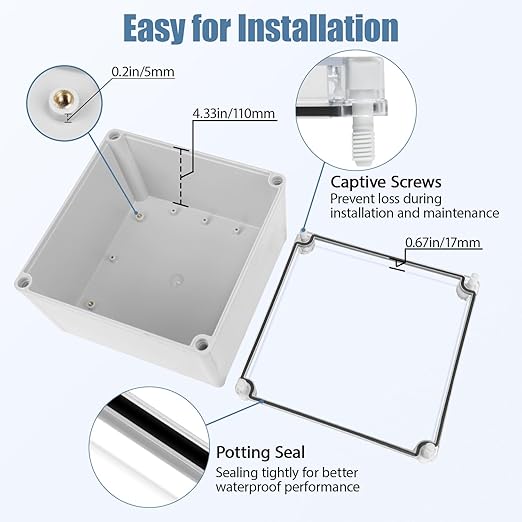 Easy for Installation

0.2in/5mm

4.33in/110mm

Captive Screws
Prevent loss during installation and maintenance

0.67in/17mm

Potting Seal
Sealing tightly for better waterproof performance