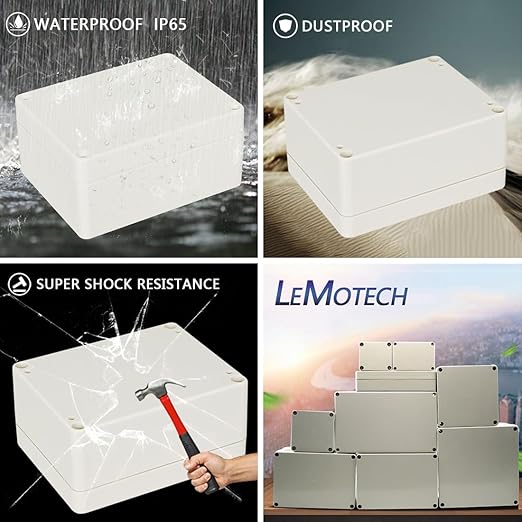 WATERPROOF IP65

DUSTPROOF

SUPER SHOCK RESISTANCE

LEMOTECH