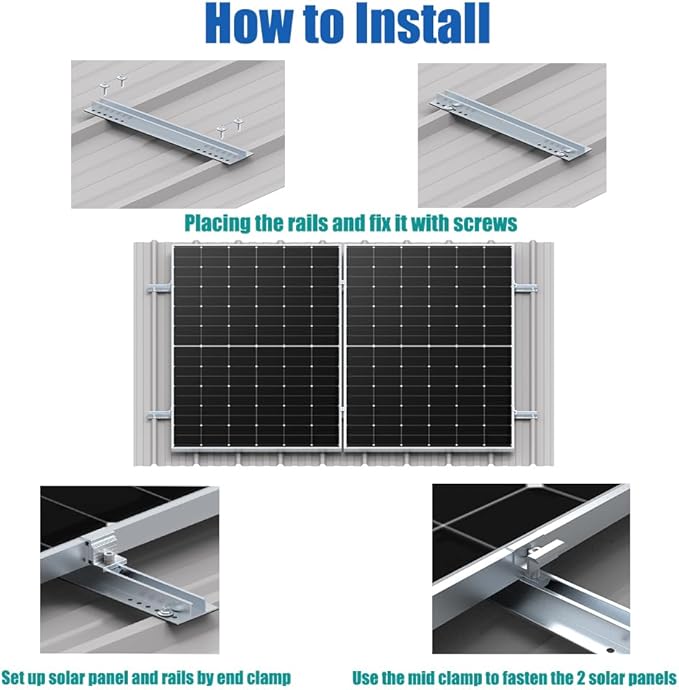 How to Install

Placing the rails and fix it with screws

Set up solar panel and rails by end clamp

Use the mid clamp to fasten the 2 solar panels