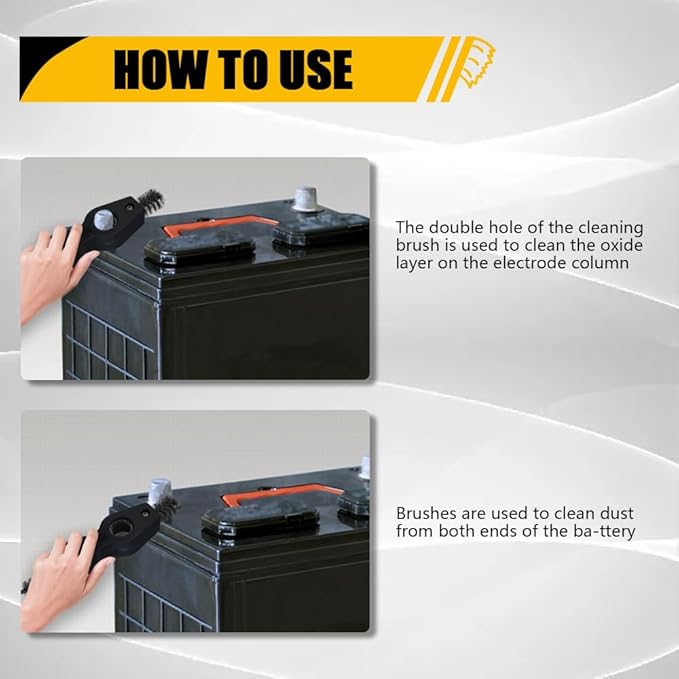 HOW TO USE

The double hole of the cleaning brush is used to clean the oxide layer on the electrode column

Brushes are used to clean dust from both ends of the ba-ttery