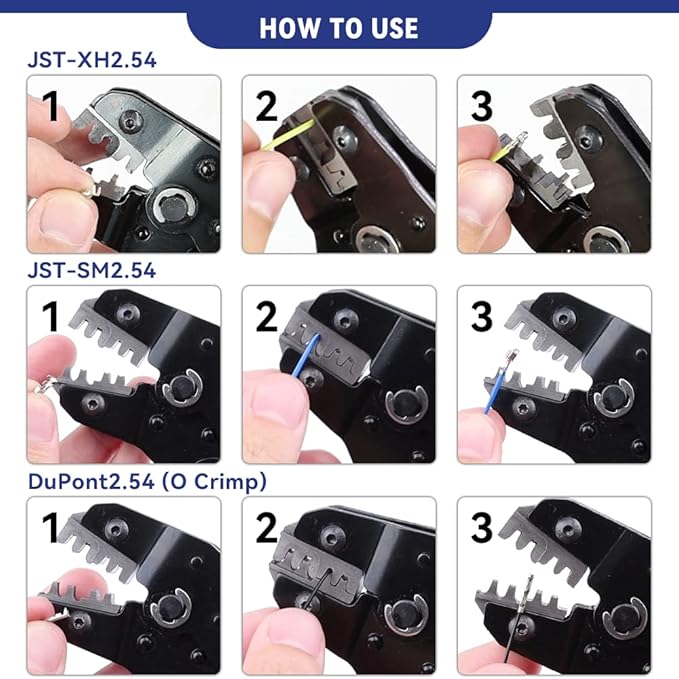 HOW TO USE

JST-XH2.54

1

2

3

JST-SM2.54

1

2

3

DuPont2.54 (O Crimp)

1

2

3