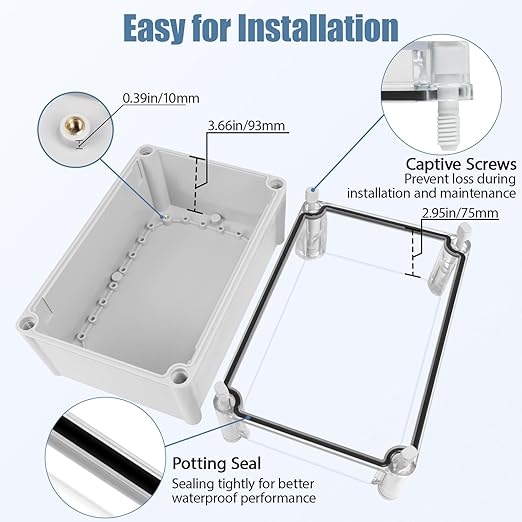 Easy for Installation

0.39in/10mm

3.66in/93mm

Captive Screws
Prevent loss during installation and maintenance

2.95in/75mm

Potting Seal
Sealing tightly for better waterproof performance