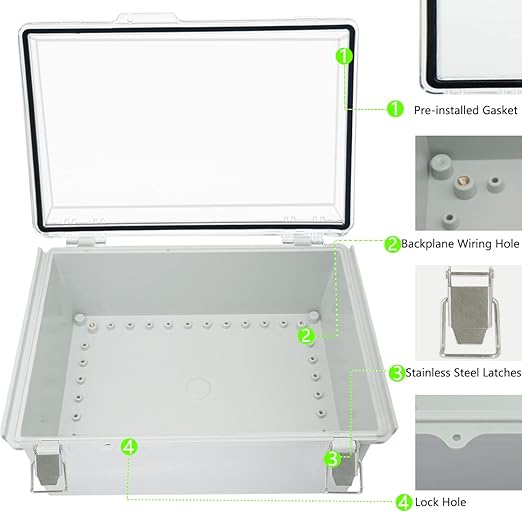 1
1 Pre-installed Gasket
2 Backplane Wiring Hole
2
3 Stainless Steel Latches
4
3
4 Lock Hole