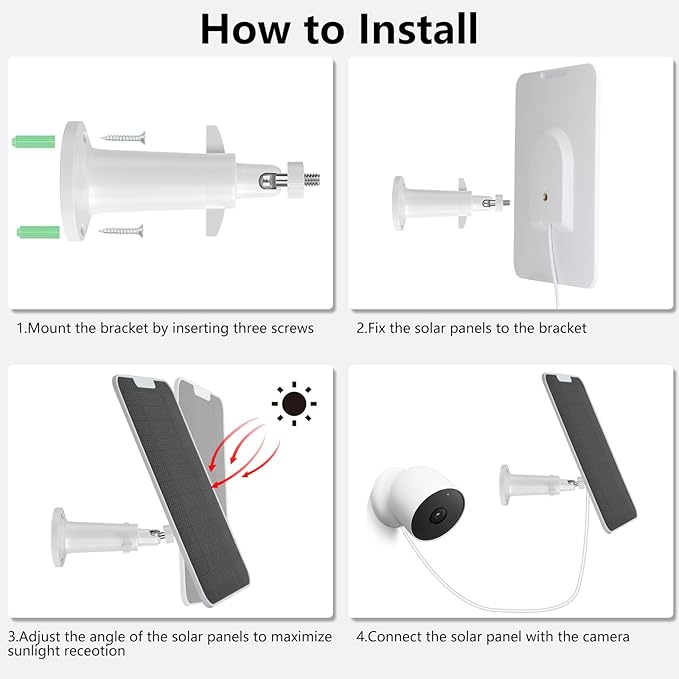 How to Install

1.Mount the bracket by inserting three screws

2.Fix the solar panels to the bracket

3.Adjust the angle of the solar panels to maximize sunlight receotion

4.Connect the solar panel with the camera