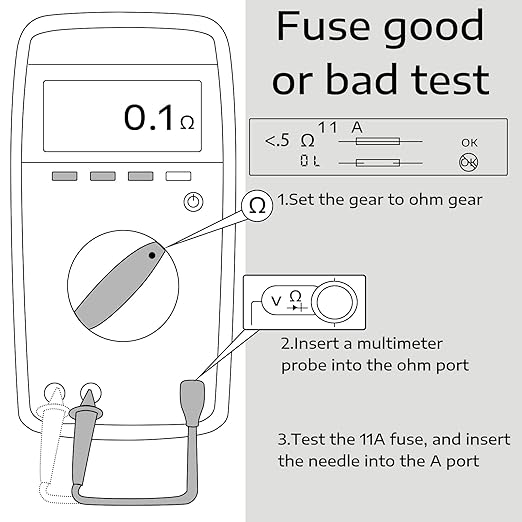 0.1 Ω

Fuse good or bad test

<.5 Ω 11 A OK
0L OK

Ω

1.Set the gear to ohm gear

V Ω

2.Insert a multimeter probe into the ohm port

3.Test the 11A fuse, and insert the needle into the A port