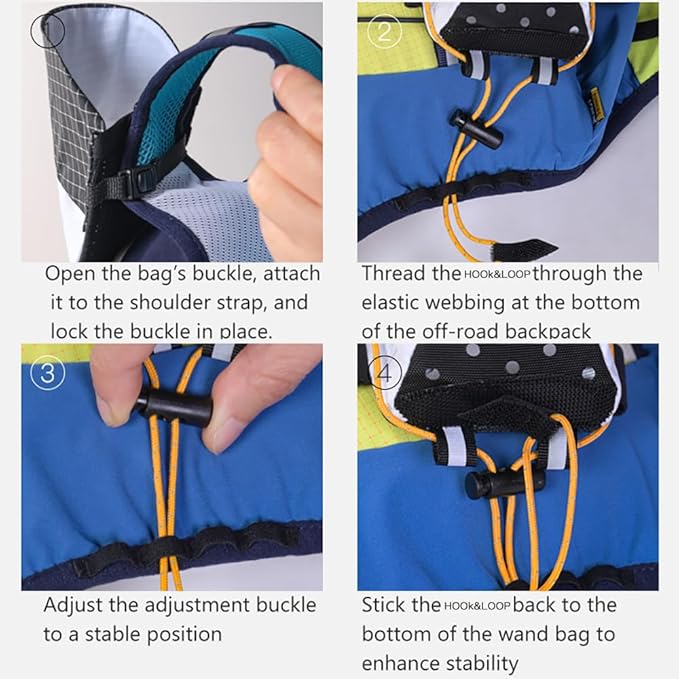 1

Open the bag's buckle, attach it to the shoulder strap, and lock the buckle in place.

2

Thread the HOOK&LOOP through the elastic webbing at the bottom of the off-road backpack

3

Adjust the adjustment buckle to a stable position

4

Stick the HOOK&LOOP back to the bottom of the wand bag to enhance stability