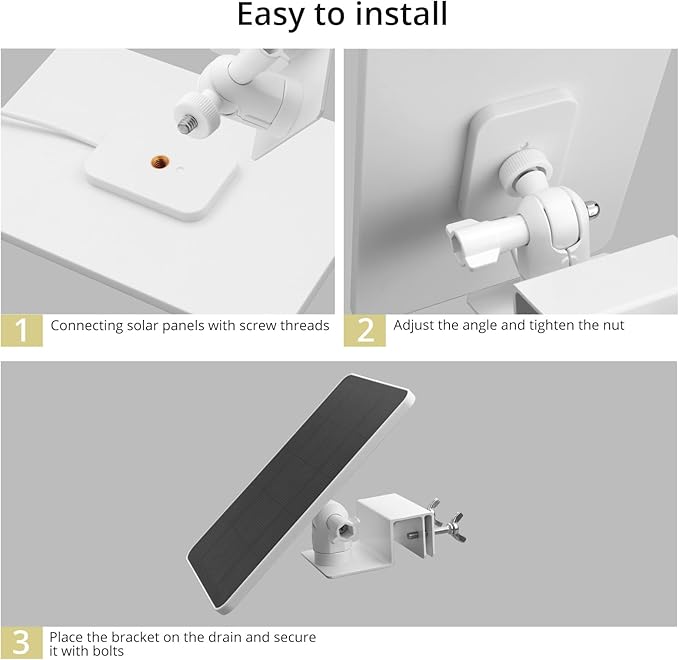 Easy to install

1 Connecting solar panels with screw threads

2 Adjust the angle and tighten the nut

3 Place the bracket on the drain and secure it with bolts