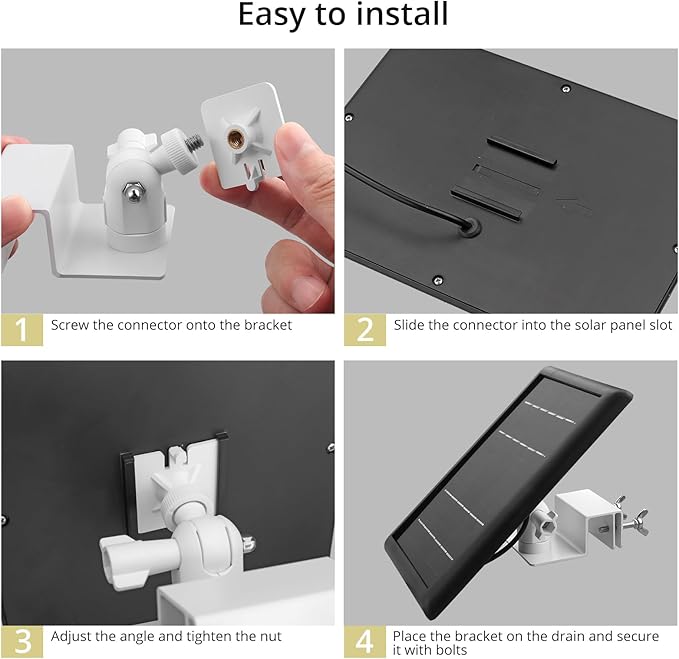 Easy to install

1 Screw the connector onto the bracket

2 Slide the connector into the solar panel slot

3 Adjust the angle and tighten the nut

4 Place the bracket on the drain and secure it with bolts