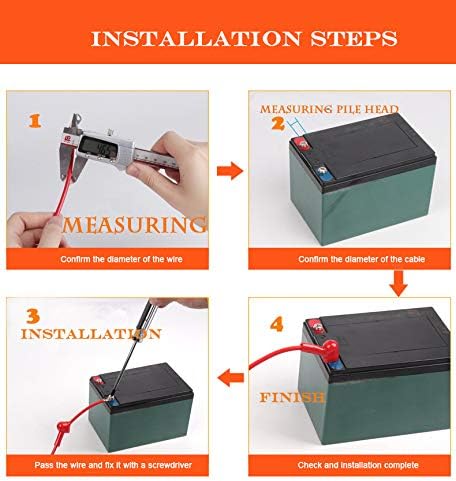 INSTALLATION STEPS

1

MEASURING

Confirm the diameter of the wire

MEASURING PILE HEAD

2

Confirm the diameter of the cable

3

INSTALLATION

Pass the wire and fix it with a screwdriver

4

FINISH

Check and installation complete