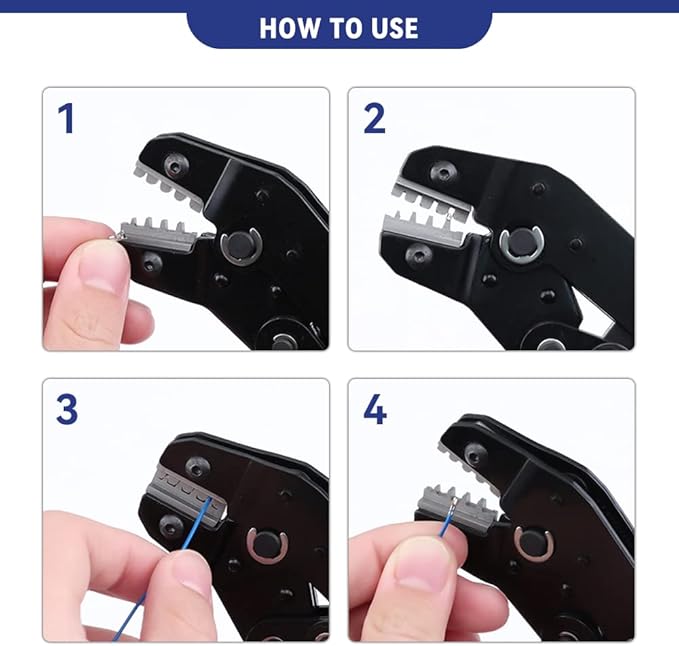 HOW TO USE

1

2

3

4